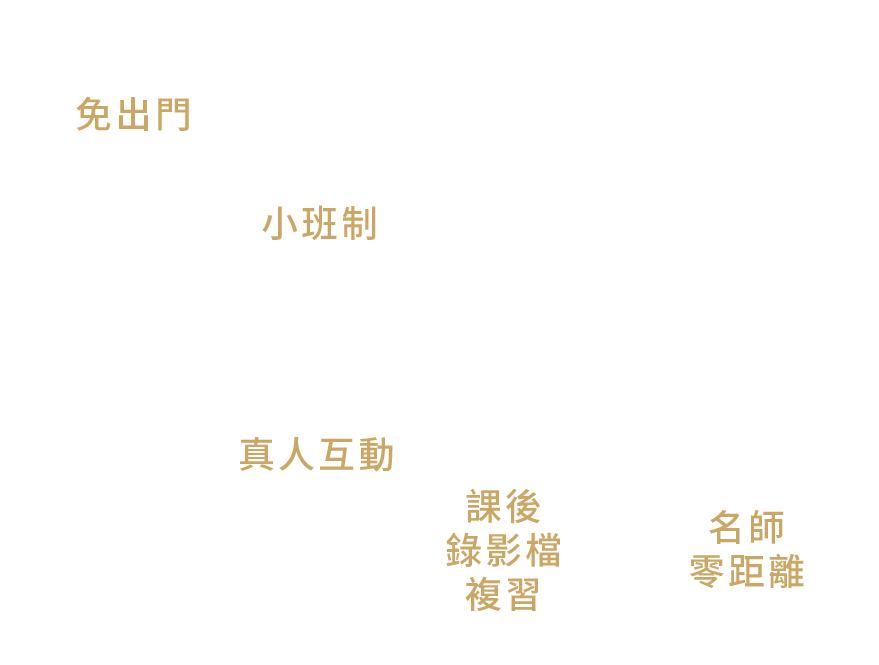 免出門

小班制

真人互動

課後
錄影檔
複習

名師
零距離